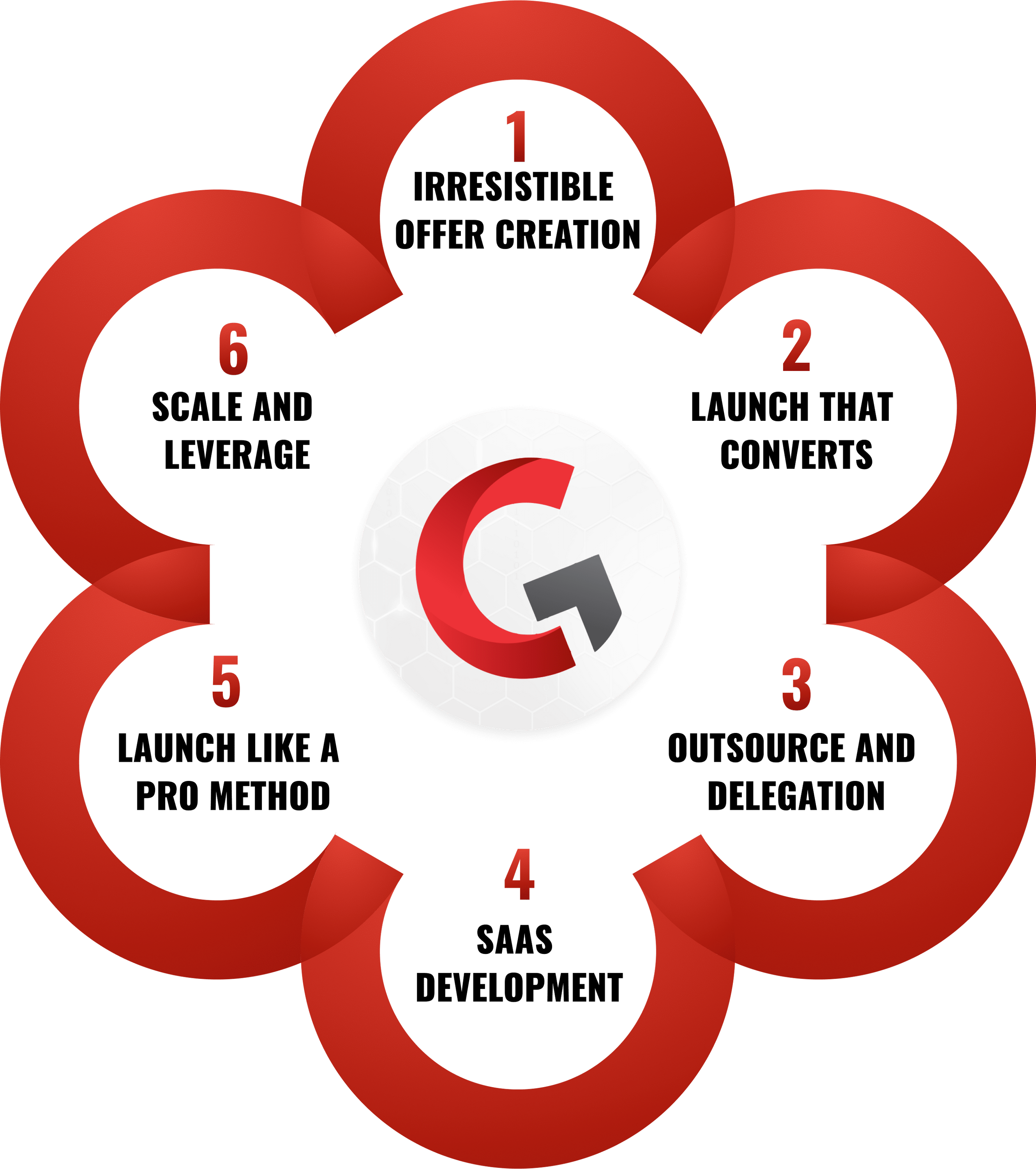 1
IRRESISTIBLE OFFER CREATION

2
LAUNCH THAT CONVERTS

3
OUTSOURCE AND DELEGATION

4
SAAS DEVELOPMENT

5
LAUNCH LIKE A PRO METHOD

6
SCALE AND LEVERAGE